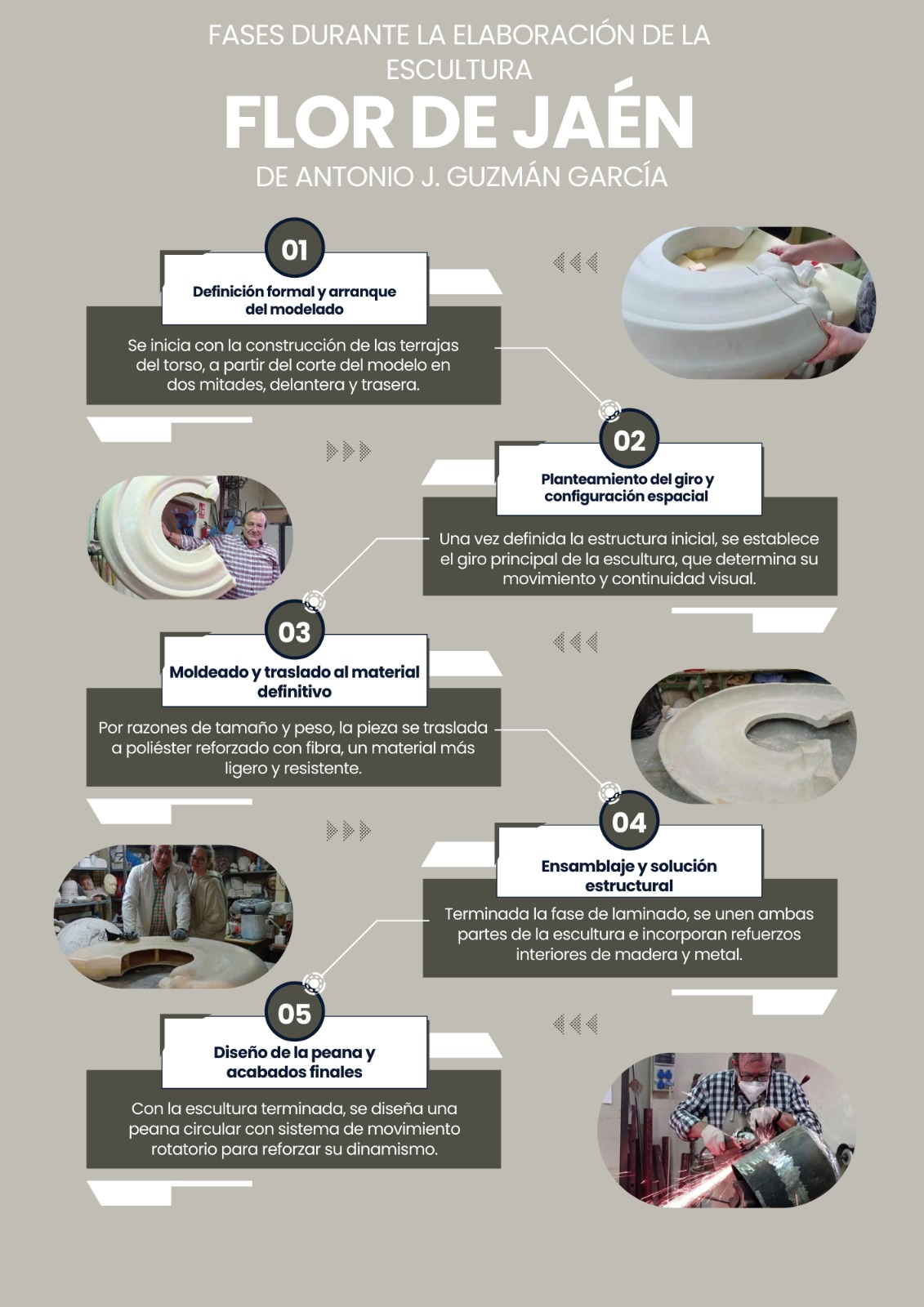 FASES DURANTE LA ELABORACIÓN DE LA ESCULTURA

FLOR DE JAÉN

DE ANTONIO J. GUZMÁN GARCÍA

01

Definición formal y arranque del modelado

Se inicia con la construcción de las terrajas del torso, a partir del corte del modelo en dos mitades, delantera y trasera.

02

Planteamiento del giro y configuración espacial

Una vez definida la estructura inicial, se establece el giro principal de la escultura, que determina su movimiento y continuidad visual.

03

Moldeado y traslado al material definitivo

Por razones de tamaño y peso, la pieza se traslada a poliéster reforzado con fibra, un material más ligero y resistente.

04

Ensamblaje y solución estructural

Terminada la fase de laminado, se unen ambas partes de la escultura e incorporan refuerzos interiores de madera y metal.

05

Diseño de la peana y acabados finales

Con la escultura terminada, se diseña una peana circular con sistema de movimiento rotatorio para reforzar su dinamismo.